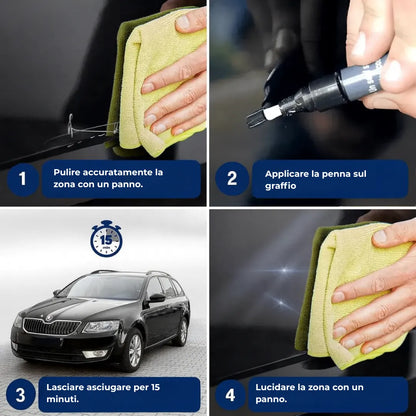 1
Pulire accuratamente la zona con un panno.

2
Applicare la penna sul graffio

15
min

3
Lasciare asciugare per 15 minuti.

4
Lucidare la zona con un panno.